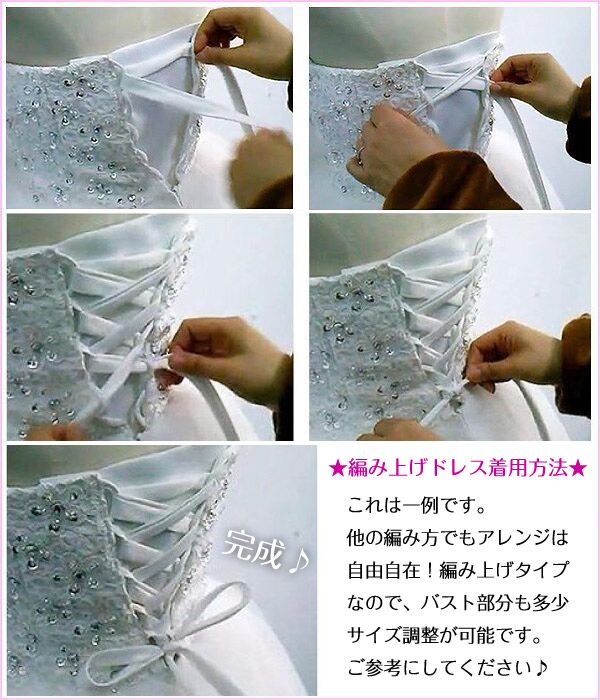 完成♪

★編み上げドレス着用方法★

これは一例です。
他の編み方でもアレンジは自由自在！編み上げタイプなので、バスト部分も多少サイズ調整が可能です。
ご参考にしてください♪