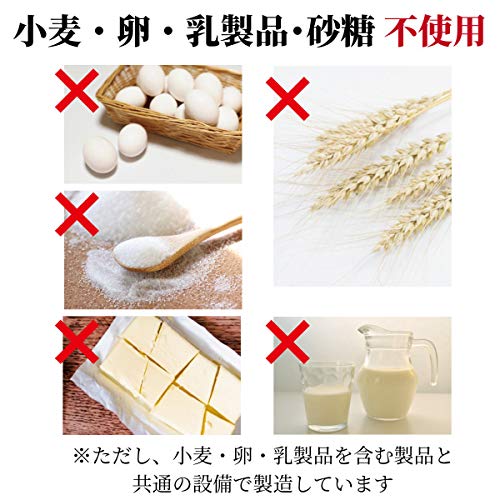 小麦・卵・乳製品・砂糖 不使用

※ただし、小麦・卵・乳製品を含む製品と共通の設備で製造しています