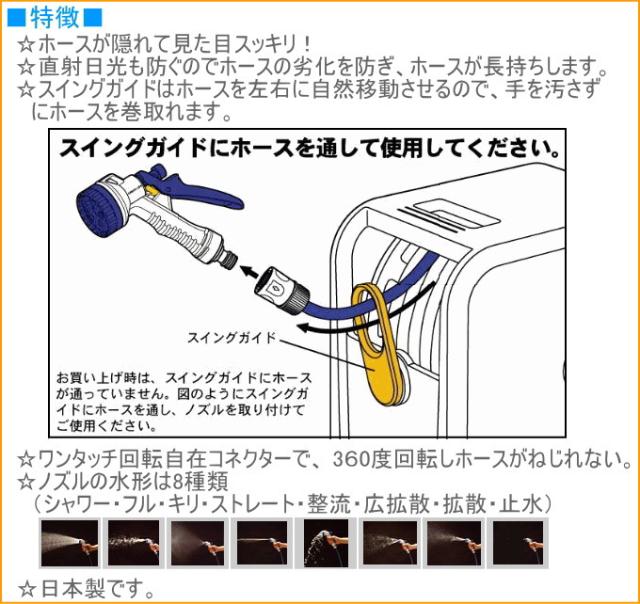 ■特徴■
☆ホースが隠れて見た目スッキリ！
☆直射日光も防ぐのでホースの劣化を防ぎ、ホースが長持ちします。
☆スイングガイドはホースを左右に自然移動させるので、手を汚さずにホースを巻取れます。

スイングガイドにホースを通して使用してください。

スイングガイド

お買い上げ時は、スイングガイドにホースが通っていません。図のようにスイングガイドにホースを通し、ノズルを取り付けてご使用ください。

☆ワンタッチ回転自在コネクターで、360度回転しホースがねじれない。
☆ノズルの水形は8種類
（シャワー・フル・キリ・ストレート・整流・広拡散・拡散・止水）
☆日本製です。