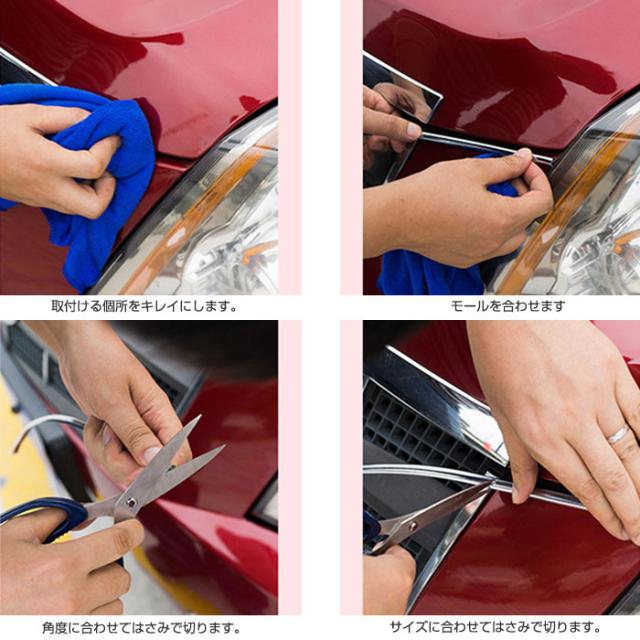 取付ける個所をキレイにします。

モールを合わせます

角度に合わせてはさみで切ります。

サイズに合わせてはさみで切ります。