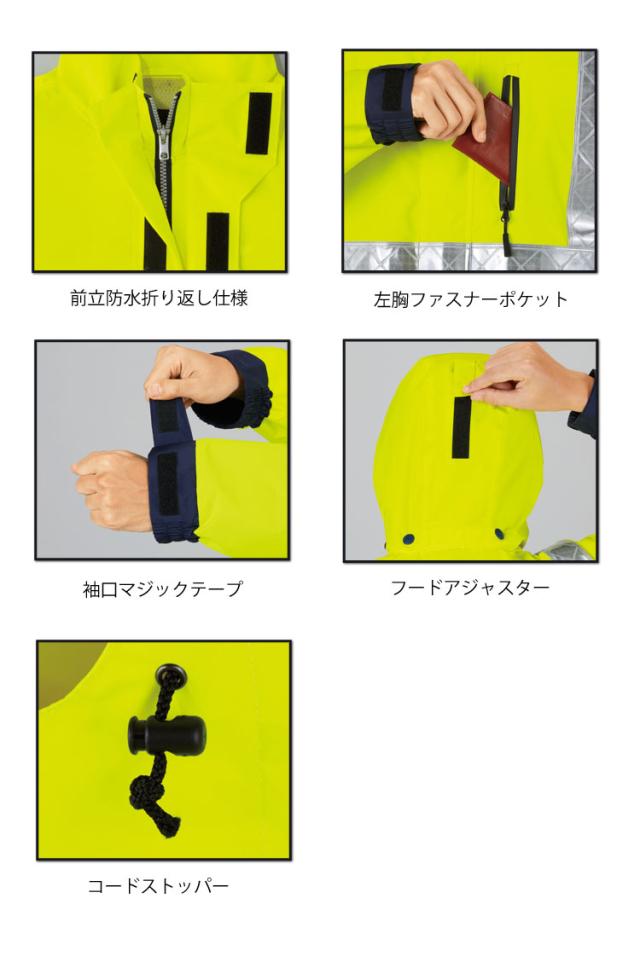 前立防水折り返し仕様

左胸ファスナーポケット

袖口マジックテープ

フードアジャスター

コードストッパー