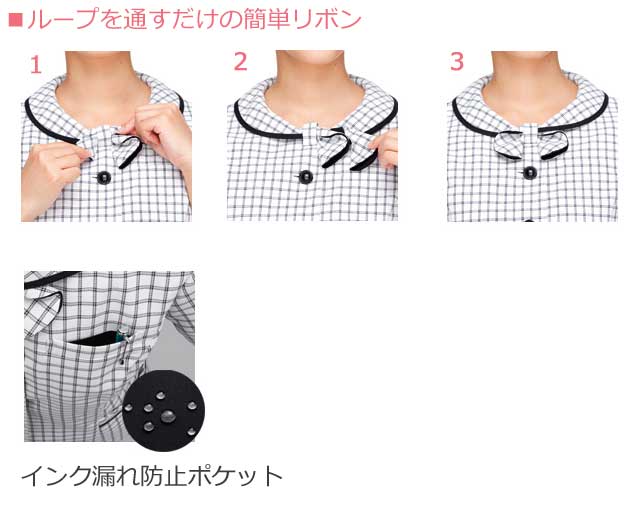 ■ループを通すだけの簡単リボン

1

2

3

インク漏れ防止ポケット