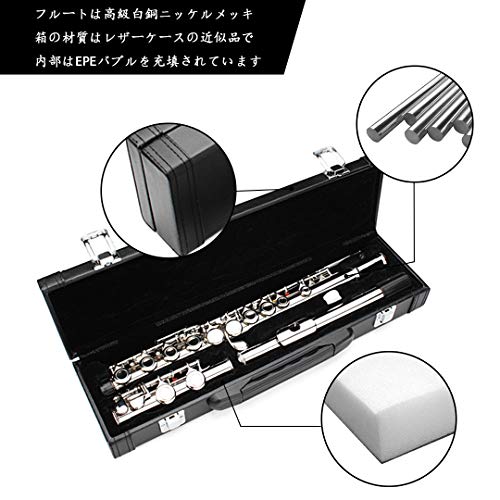 フルートは高級白銅ニッケルメッキ
箱の材質はレザーケースの近似品で
内部はEPEバブルを充填されています