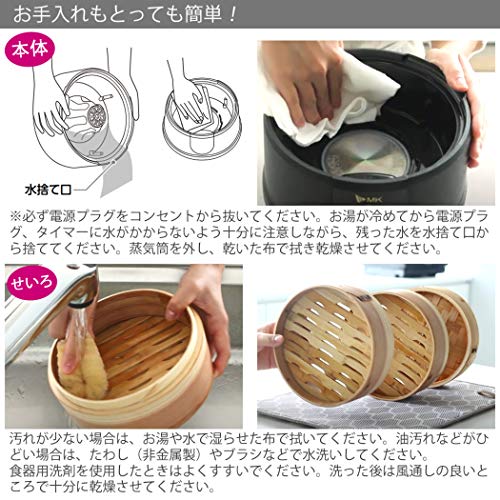 お手入れもとっても簡単！

本体

水捨て口

MK

※必ず電源プラグをコンセントから抜いてください。お湯が冷めてから電源プラグ、タイマーに水がかからないよう十分に注意しながら、残った水を水捨て口から捨ててください。蒸気筒を外し、乾いた布で拭き乾燥させてください。

せいろ

汚れが少ない場合は、お湯や水で湿らせた布で拭いてください。油汚れなどがひどい場合は、たわし（非金属製）やブラシなどで水洗いしてください。
食器用洗剤を使用したときはよくすすいでください。洗った後は風通しの良いところで十分に乾燥させてください。