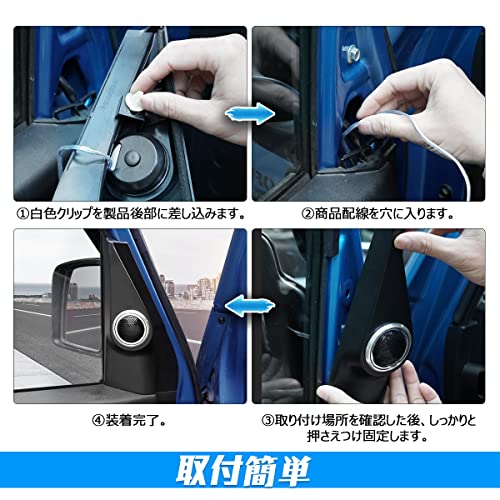 ①白色クリップを製品後部に差し込みます。

②商品配線を穴に入ります。

④装着完了。

③取り付け場所を確認した後、しっかりと押さえつけ固定します。

取付簡単