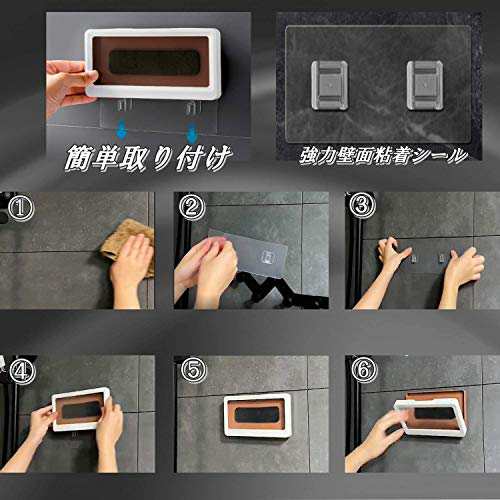 簡単取り付け

強力壁面粘着シール

①

②

③

④

⑤

⑥