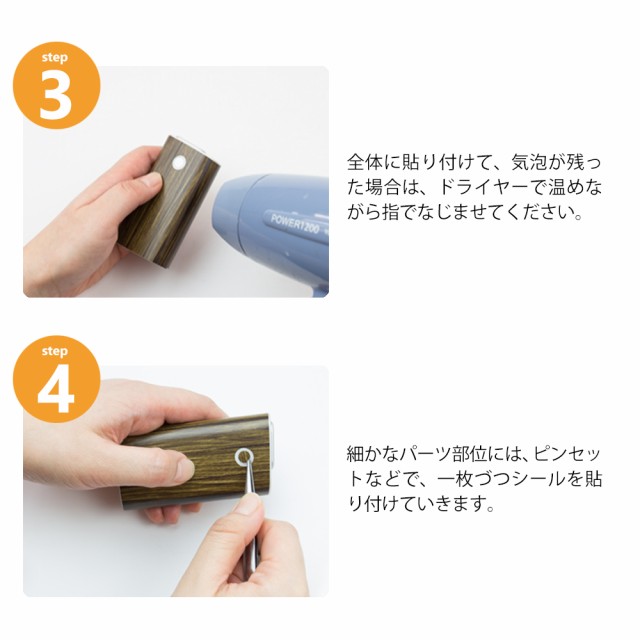 step
3

POWER1200

全体に貼り付けて、気泡が残った場合は、ドライヤーで温めながら指でなじませてください。

step
4

細かなパーツ部位には、ピンセットなどで、一枚づつシールを貼り付けていきます。