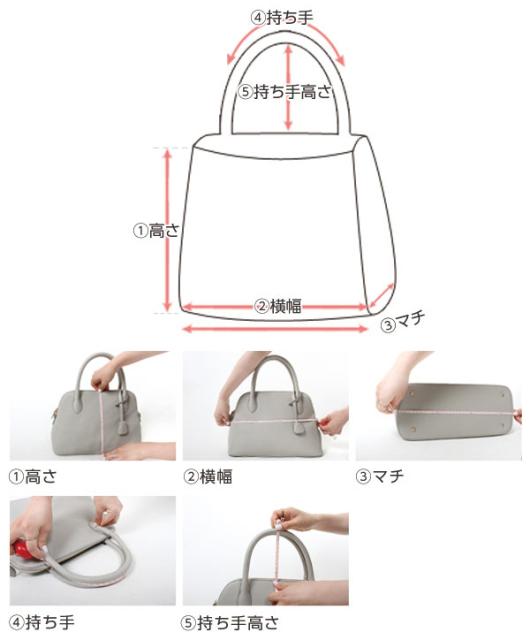 ④持ち手

⑤持ち手高さ

①高さ

②横幅

③マチ

①高さ

②横幅

③マチ

④持ち手

⑤持ち手高さ