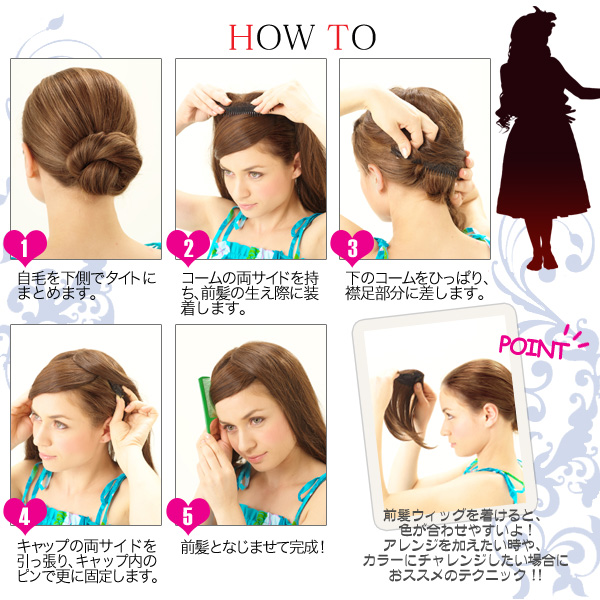 HOW TO

1
自毛を下側でタイトにまとめます。

2
コームの両サイドを持ち、前髪の生え際に装着します。

3
下のコームをひっぱり、襟足部分に差します。

4
キャップの両サイドを引っ張り、キャップ内のピンで更に固定します。

5
前髪となじませて完成！

POINT
前髪ウィッグを着けると、色が合わせやすいよ！アレンジを加えたい時や、カラーにチャレンジしたい場合におススメのテクニック!!