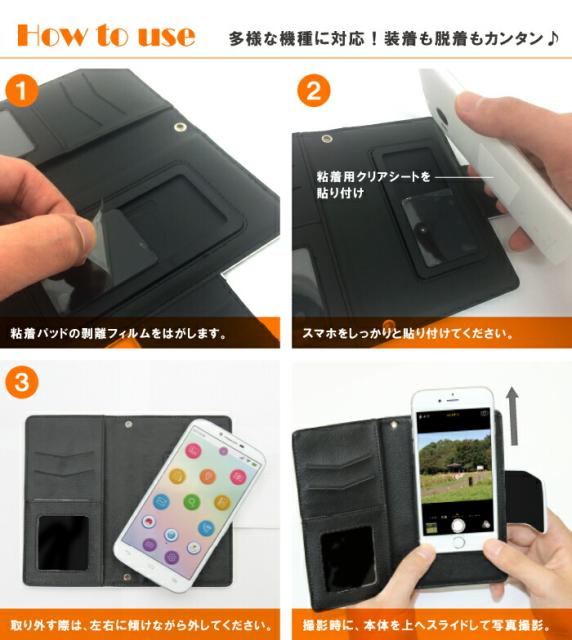 How to use

多様な機種に対応！装着も脱着もカンタン♪

1

粘着パッドの剥離フィルムをはがします。

2

粘着用クリアシートを貼り付け

スマホをしっかりと貼り付けてください。

3

取り外す際は、左右に傾けながら外してください。

撮影時に、本体を上へスライドして写真撮影。