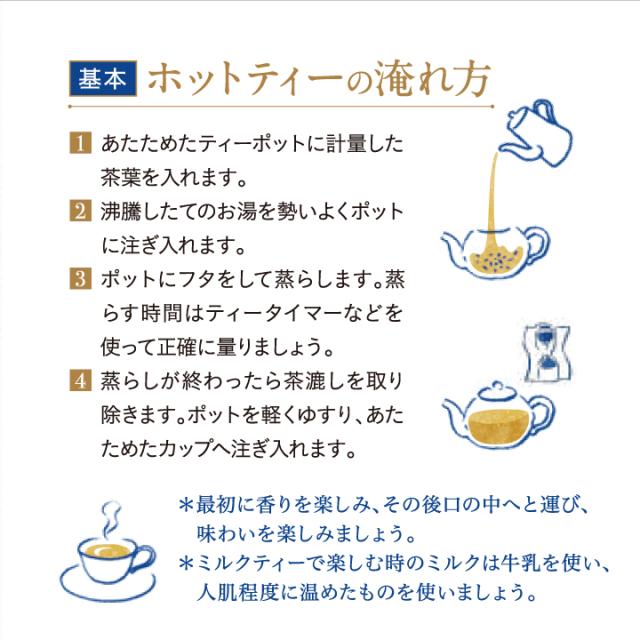 基本 ホットティーの淹れ方

1 あたためたティーポットに計量した茶葉を入れます。

2 沸騰したてのお湯を勢いよくポットに注ぎ入れます。

3 ポットにフタをして蒸らします。蒸らす時間はティータイマーなどを使って正確に量りましょう。

4 蒸らしが終わったら茶漉しを取り除きます。ポットを軽くゆすり、あたためたカップへ注ぎ入れます。

＊最初に香りを楽しみ、その後口の中へと運び、味わいを楽しみましょう。
＊ミルクティーで楽しむ時のミルクは牛乳を使い、人肌程度に温めたものを使いましょう。