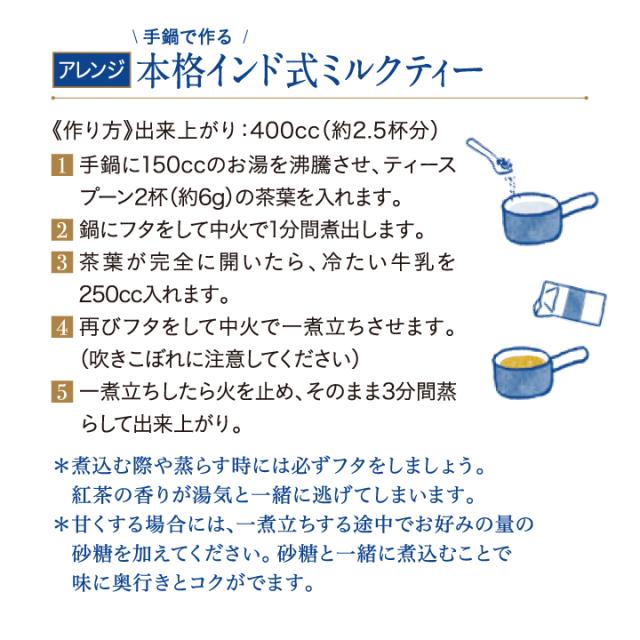 \ 手鍋で作る /
アレンジ 本格インド式ミルクティー

《作り方》出来上がり：400cc（約2.5杯分）

1 手鍋に150ccのお湯を沸騰させ、ティースプーン2杯（約6g）の茶葉を入れます。

2 鍋にフタをして中火で1分間煮出します。

3 茶葉が完全に開いたら、冷たい牛乳を250cc入れます。

4 再びフタをして中火で一煮立ちさせます。（吹きこぼれに注意してください）

5 一煮立ちしたら火を止め、そのまま3分間蒸らして出来上がり。

＊煮込む際や蒸らす時には必ずフタをしましょう。紅茶の香りが湯気と一緒に逃げてしまいます。

＊甘くする場合には、一煮立ちする途中でお好みの量の砂糖を加えてください。砂糖と一緒に煮込むことで味に奥行きとコクがでます。