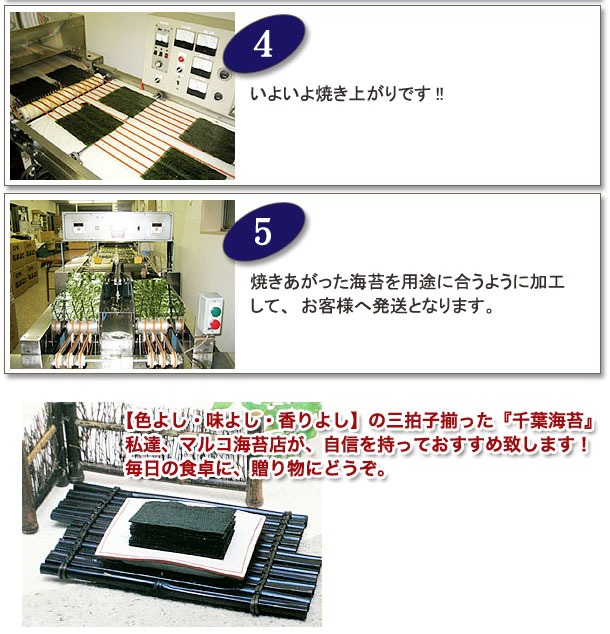 4

いよいよ焼き上がりです‼

5

焼きあがった海苔を用途に合うように加工して、お客様へ発送となります。

【色よし・味よし・香りよし】の三拍子揃った『千葉海苔』
私達、マルコ海苔店が、自信を持っておすすめ致します！
毎日の食卓に、贈り物にどうぞ。