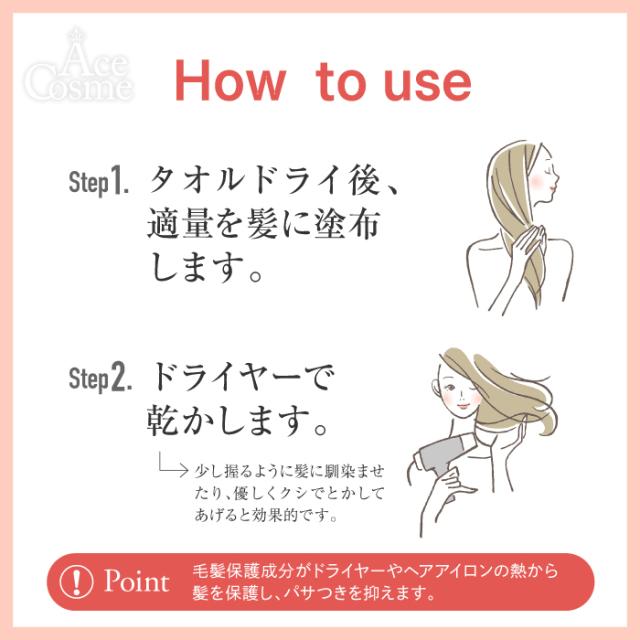 Ace Cosme

How to use

Step1. タオルドライ後、適量を髪に塗布します。

Step2. ドライヤーで乾かします。

少し握るように髪に馴染ませたり、優しくクシでとかしてあげると効果的です。

! Point 毛髪保護成分がドライヤーやヘアアイロンの熱から髪を保護し、パサつきを抑えます。