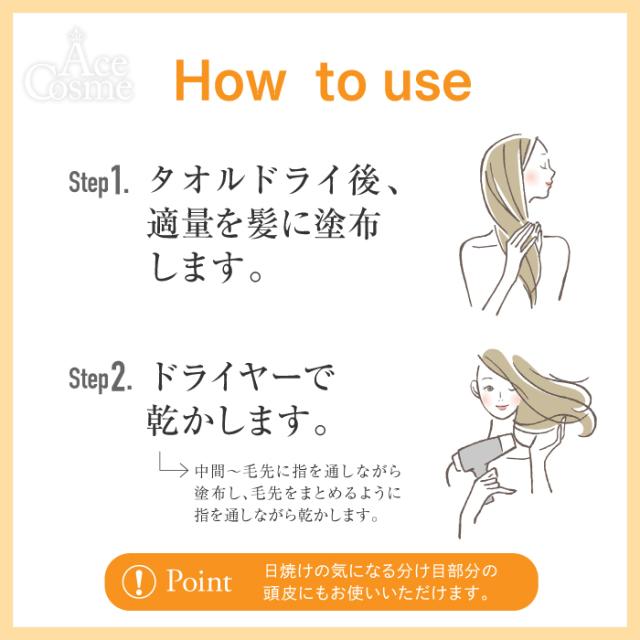 Ace Cosme

How to use

Step1. タオルドライ後、適量を髪に塗布します。

Step2. ドライヤーで乾かします。

中間～毛先に指を通しながら塗布し、毛先をまとめるように指を通しながら乾かします。

! Point 日焼けの気になる分け目部分の頭皮にもお使いいただけます。