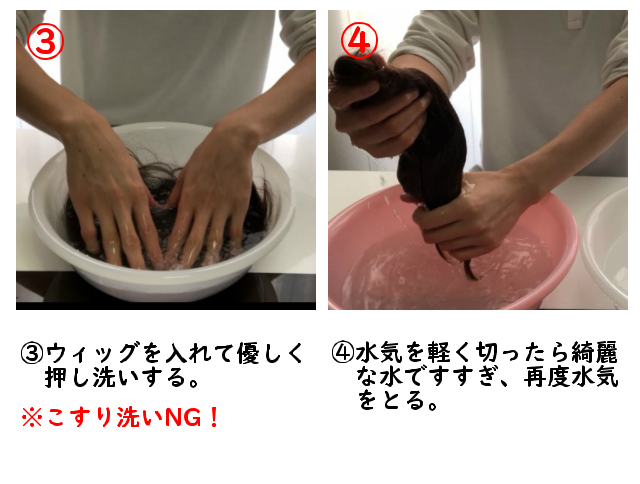 ③

④

③ウィッグを入れて優しく押し洗いする。

※こすり洗いNG！

④水気を軽く切ったら綺麗な水ですすぎ、再度水気をとる。