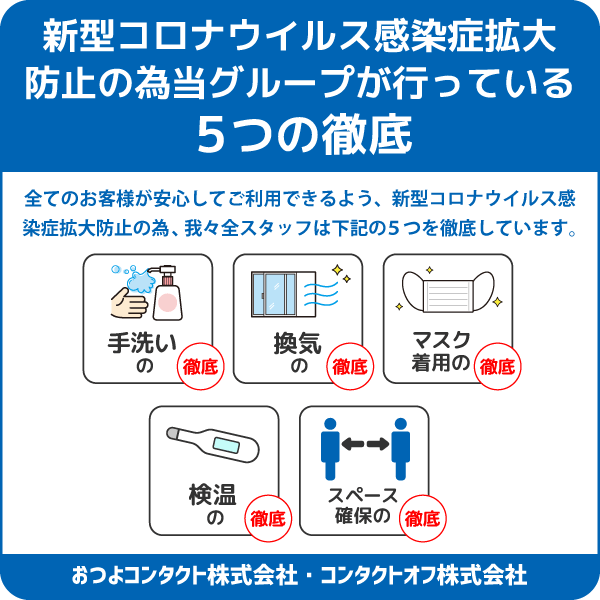 新型コロナウイルス感染症拡大防止の為当グループが行っている
5つの徹底

全てのお客様が安心してご利用できるよう、新型コロナウイルス感染症拡大防止の為、我々全スタッフは下記の5つを徹底しています。

手洗いの 徹底

換気の 徹底

マスク着用の 徹底

検温の 徹底

スペース確保の 徹底

おつよコンタクト株式会社・コンタクトオフ株式会社