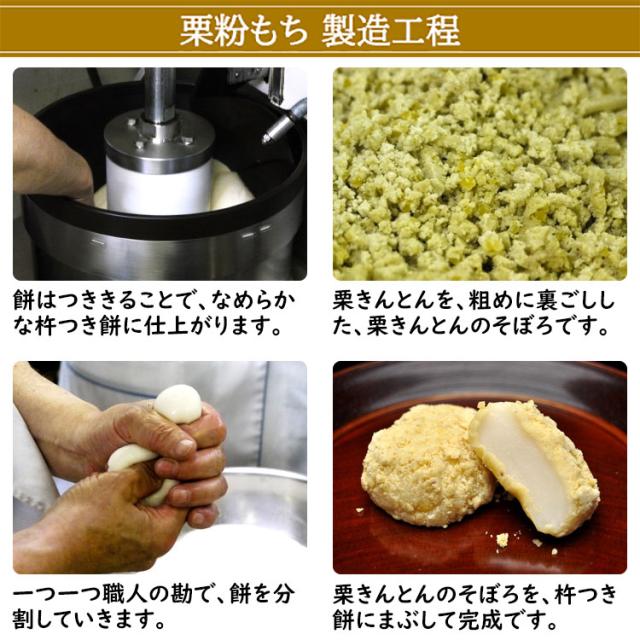 栗粉もち 製造工程

餅はつききることで、なめらかな杵つき餅に仕上がります。

栗きんとんを、粗めに裏ごしした、栗きんとんのそぼろです。

一つ一つ職人の勘で、餅を分割していきます。

栗きんとんのそぼろを、杵つき餅にまぶして完成です。