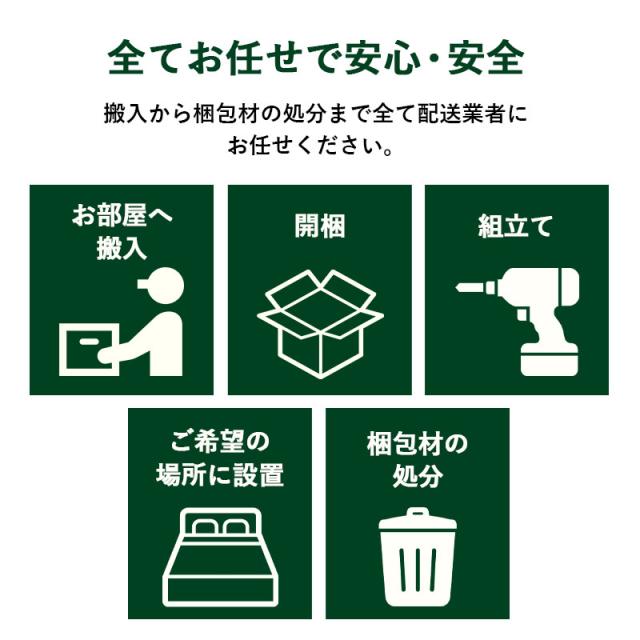 全てお任せで安心・安全

搬入から梱包材の処分まで全て配送業者にお任せください。

お部屋へ搬入

開梱

組立て

ご希望の場所に設置

梱包材の処分