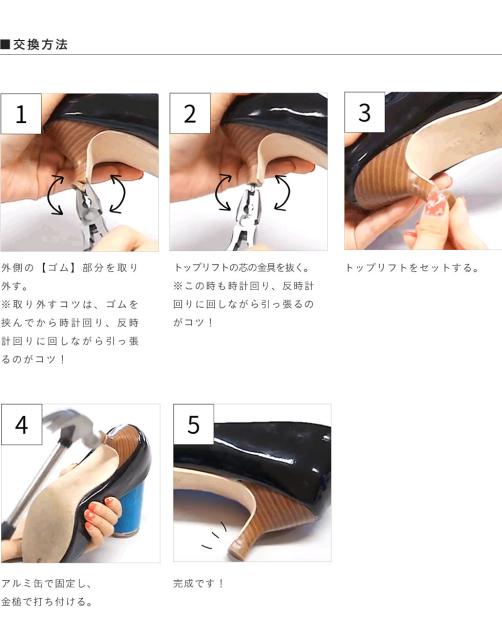 ■交換方法

1

外側の【ゴム】部分を取り外す。
※取り外すコツは、ゴムを挟んでから時計回り、反時計回りに回しながら引っ張るのがコツ！

2

トップリフトの芯の金具を抜く。
※この時も時計回り、反時計回りに回しながら引っ張るのがコツ！

3

トップリフトをセットする。

4

アルミ缶で固定し、金槌で打ち付ける。

5

完成です！