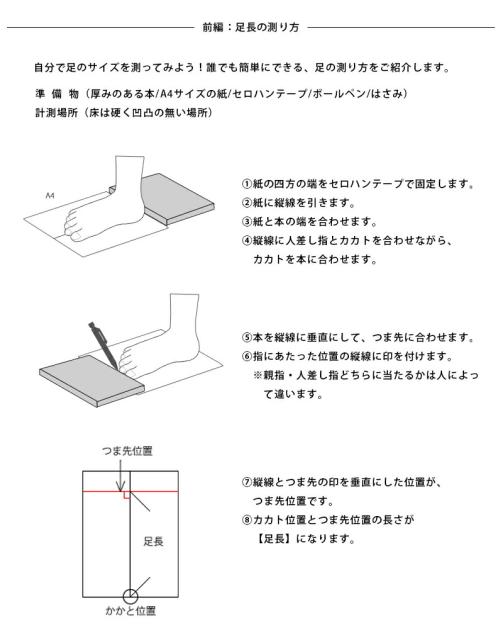 前編：足長の測り方

自分で足のサイズを測ってみよう！誰でも簡単にできる、足の測り方をご紹介します。

準 備 物（厚みのある本/A4サイズの紙/セロハンテープ/ボールペン/はさみ）
計測場所（床は硬く凹凸の無い場所）

A4

①紙の四方の端をセロハンテープで固定します。
②紙に縦線を引きます。
③紙と本の端を合わせます。
④縦線に人差し指とカカトを合わせながら、カカトを本に合わせます。

⑤本を縦線に垂直にして、つま先に合わせます。
⑥指にあたった位置の縦線に印を付けます。
※親指・人差し指どちらに当たるかは人によって違います。

つま先位置
足長
かかと位置

⑦縦線とつま先の印を垂直にした位置が、つま先位置です。
⑧カカト位置とつま先位置の長さが【足長】になります。