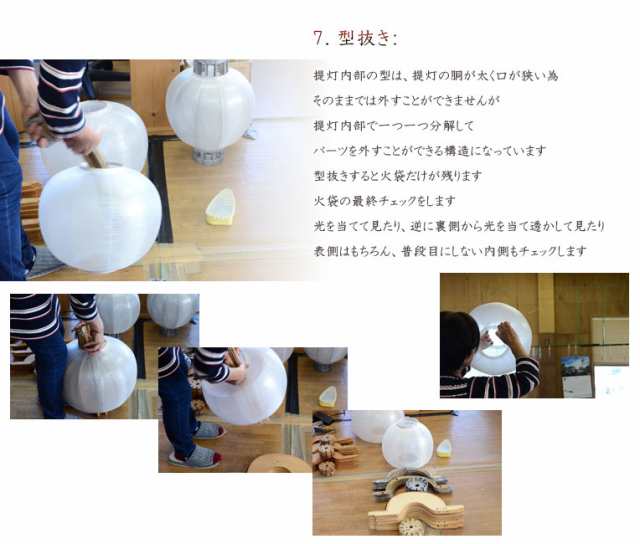 7. 型抜き:

提灯内部の型は、提灯の胴が太く口が狭い為
そのままでは外すことができませんが
提灯内部で一つ一つ分解して
パーツを外すことができる構造になっています
型抜きすると火袋だけが残ります
火袋の最終チェックをします
光を当てて見たり、逆に裏側から光を当て透かして見たり
表側はもちろん、普段目にしない内側もチェックします