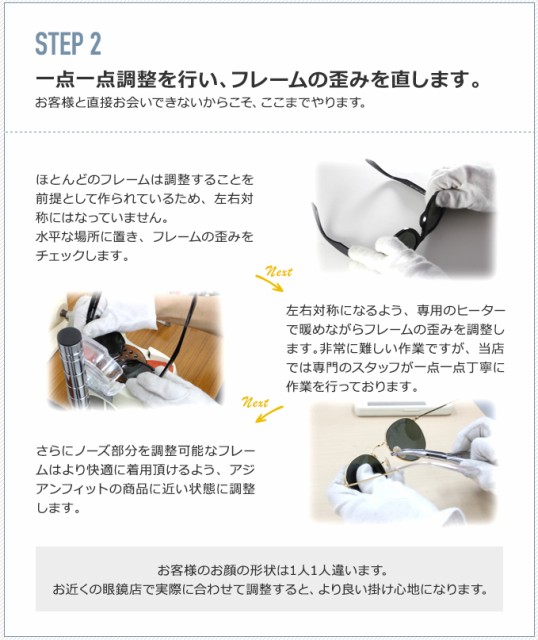 STEP 2

一点一点調整を行い、フレームの歪みを直します。

お客様と直接お会いできないからこそ、ここまでやります。

ほとんどのフレームは調整することを前提として作られているため、左右対称にはなっていません。
水平な場所に置き、フレームの歪みをチェックします。

Next

左右対称になるよう、専用のヒーターで暖めながらフレームの歪みを調整します。非常に難しい作業ですが、当店では専門のスタッフが一点一点丁寧に作業を行っております。

Next

さらにノーズ部分を調整可能なフレームはより快適に着用頂けるよう、アジアンフィットの商品に近い状態に調整します。

お客様のお顔の形状は1人1人違います。
お近くの眼鏡店で実際に合わせて調整すると、より良い掛け心地になります。