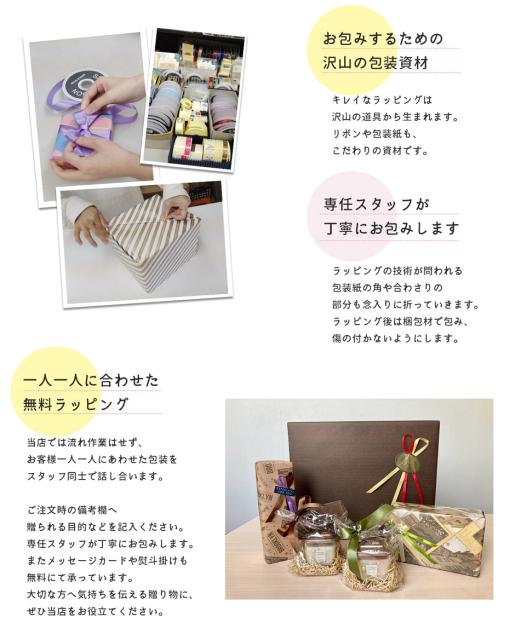 お包みするための
沢山の包装資材

キレイなラッピングは
沢山の道具から生まれます。
リボンや包装紙も、
こだわりの資材です。

専任スタッフが
丁寧にお包みします

ラッピングの技術が問われる
包装紙の角や合わさりの
部分も念入りに折っていきます。
ラッピング後は梱包材で包み、
傷の付かないようにします。

一人一人に合わせた
無料ラッピング

当店では流れ作業はせず、
お客様一人一人にあわせた包装を
スタッフ同士で話し合います。

ご注文時の備考欄へ
贈られる目的などを記入ください。
専任スタッフが丁寧にお包みします。
またメッセージカードや熨斗掛けも
無料にて承っています。
大切な方へ気持ちを伝える贈り物に、
ぜひ当店をお役立てください。