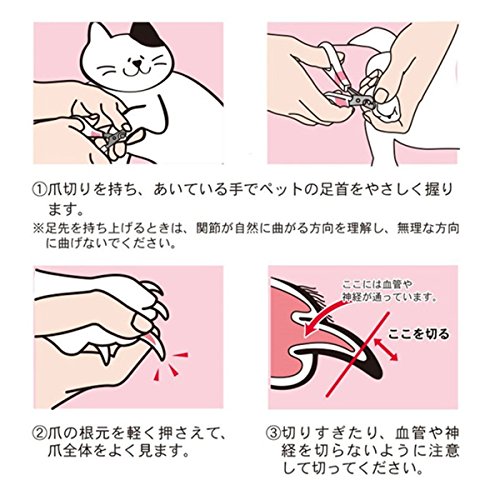 ①爪切りを持ち、あいている手でペットの足首をやさしく握ります。

※足先を持ち上げるときは、関節が自然に曲がる方向を理解し、無理な方向に曲げないでください。

ここには血管や神経が通っています。

ここを切る

②爪の根元を軽く押さえて、爪全体をよく見ます。

③切りすぎたり、血管や神経を切らないように注意して切ってください。